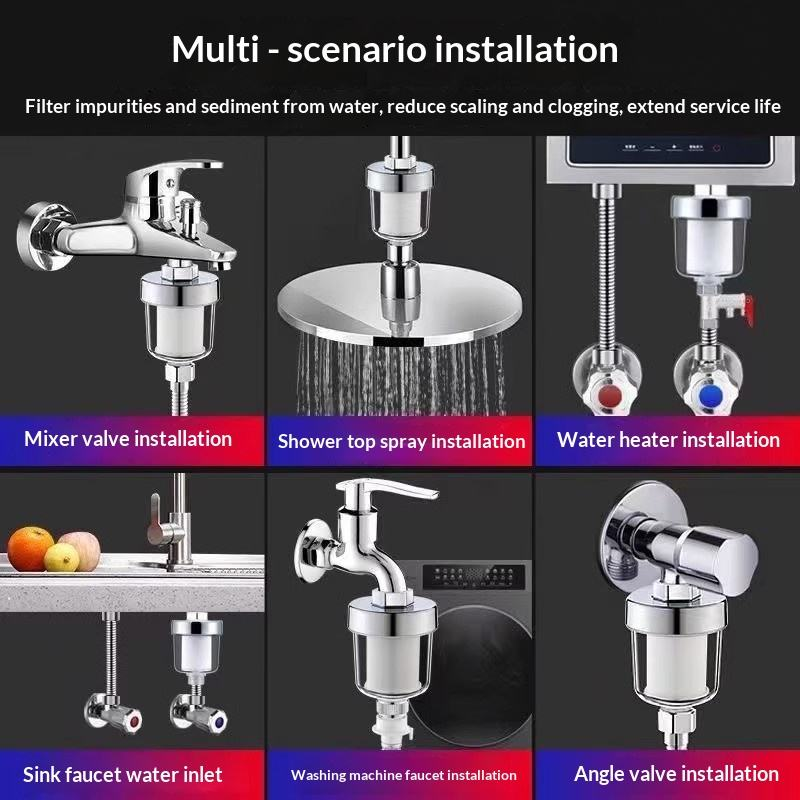 Multi - scenario installation

Filter impurities and sediment from water, reduce scaling and clogging, extend service life

Mixer valve installation

Shower top spray installation

Water heater installation

Sink faucet water inlet

Washing machine faucet installation

Angle valve installation